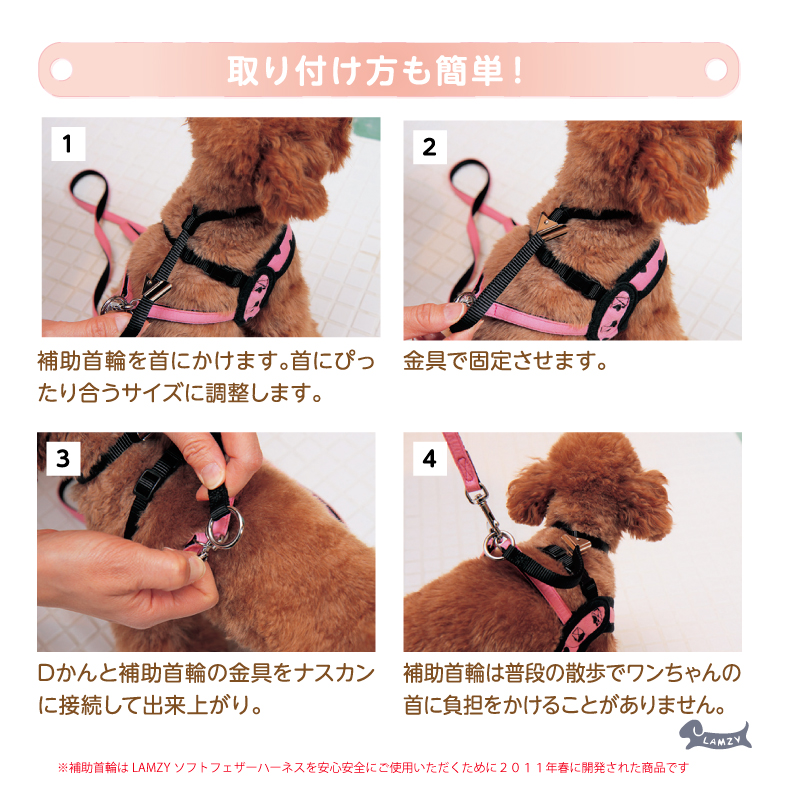 取り付け方も簡単！

1

補助首輪を首にかけます。首にぴったり合うサイズに調整します。

2

金具で固定させます。

3

Dかんと補助首輪の金具をナスカンに接続して出来上がり。

4

補助首輪は普段の散歩でワンちゃんの首に負担をかけることがありません。

LAMZY

※補助首輪は LAMZY ソフトフェザーハーネスを安心安全にご使用いただくために２０１１年春に開発された商品です